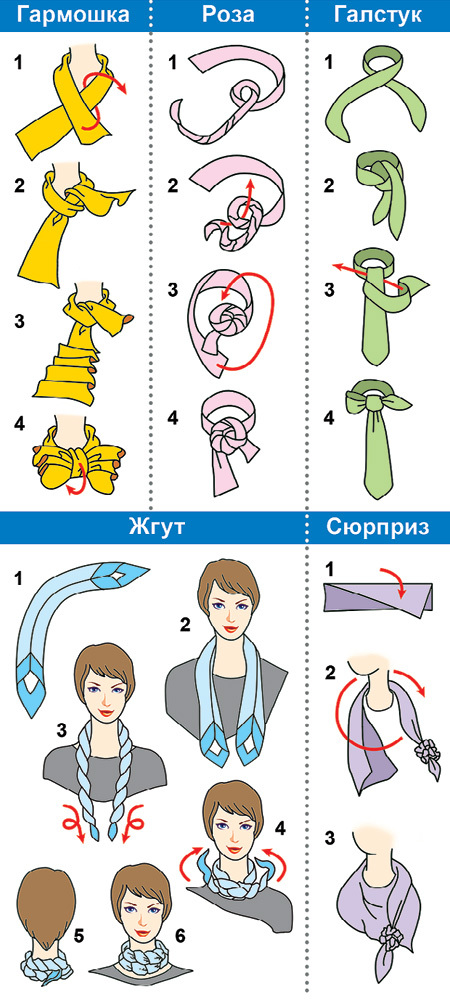 Гармошка

1

2

3

4

Роза

1

2

3

4

Галстук

1

2

3

4

Жгут

1

2

3

4

5

6

Сюрприз

1

2

3